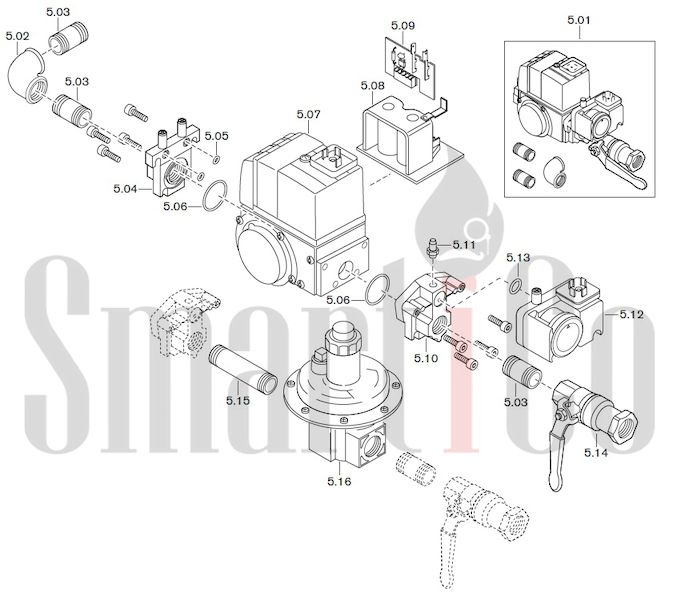 5.03
5.02
5.03
5.09
5.01
5.08
5.07
5.05
5.04
5.06
5.11
5.13
5.06
5.12
5.10
5.15
5.03
5.14
5.16
SmartIco