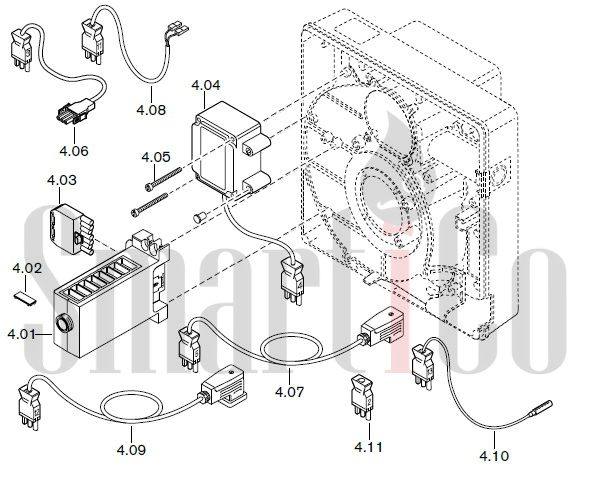 4.08
4.04
4.06
4.05
4.03
4.02
4.01
4.07
4.09
4.11
4.10
Smartico