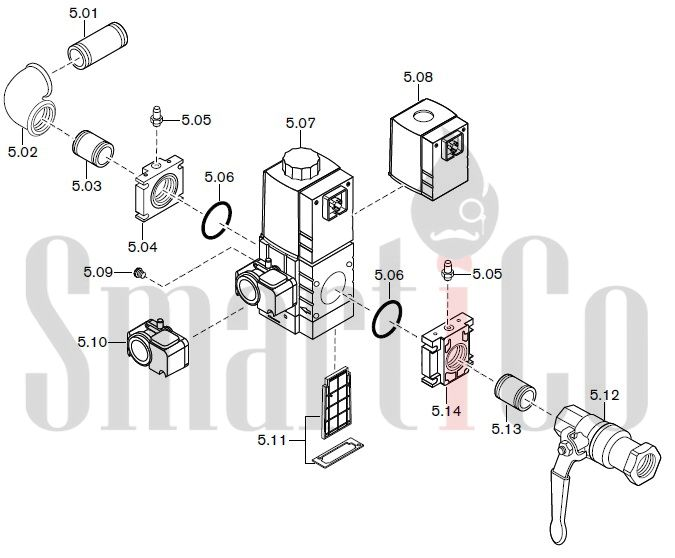 5.01

5.02

5.03

5.05

5.04

5.06

5.07

5.08

5.09

5.10

5.06

5.05

5.11

5.14

5.13

5.12

SmartiCo