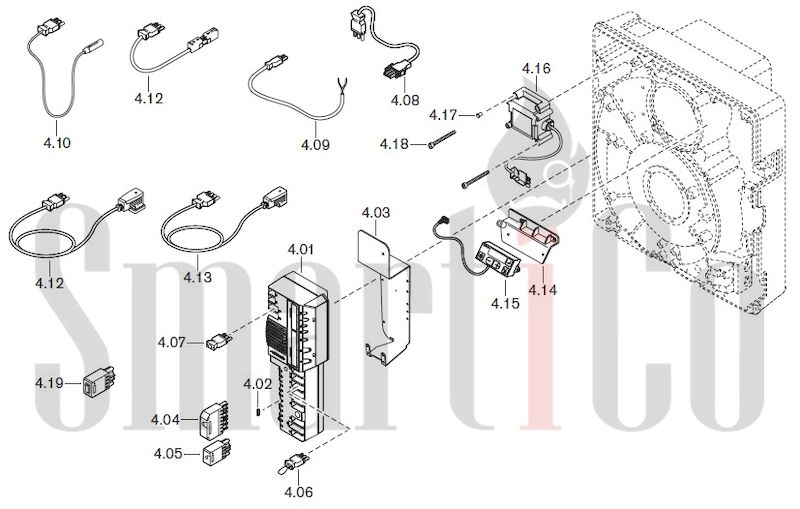 4.10
4.12
4.09
4.08
4.16
4.17
4.18
4.12
4.13
4.03
4.01
4.15
4.14
4.07
4.19
4.02
4.04
4.05
4.06
SmartiCo